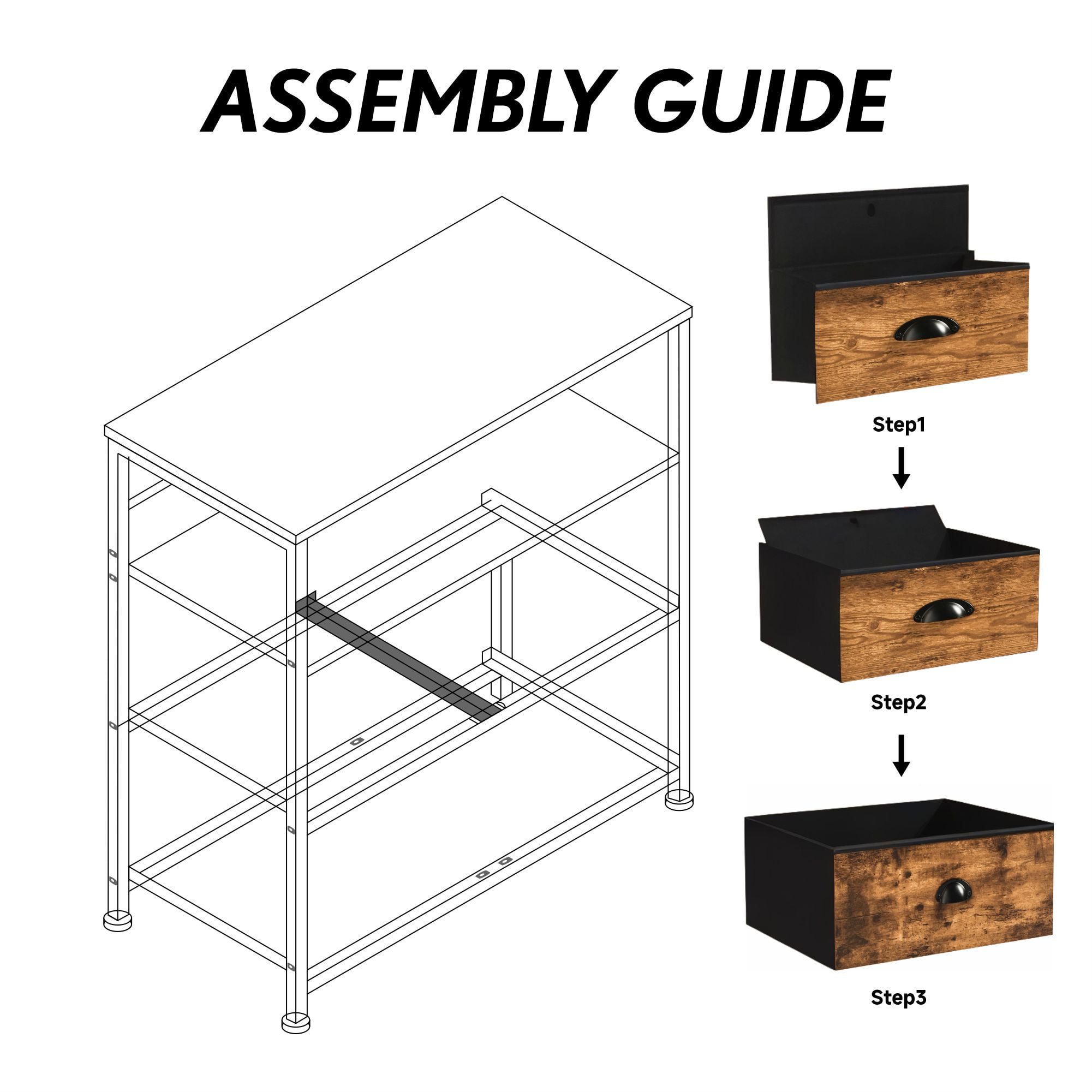 ASSEMBLY GUIDE

Step1

Step2

Step3