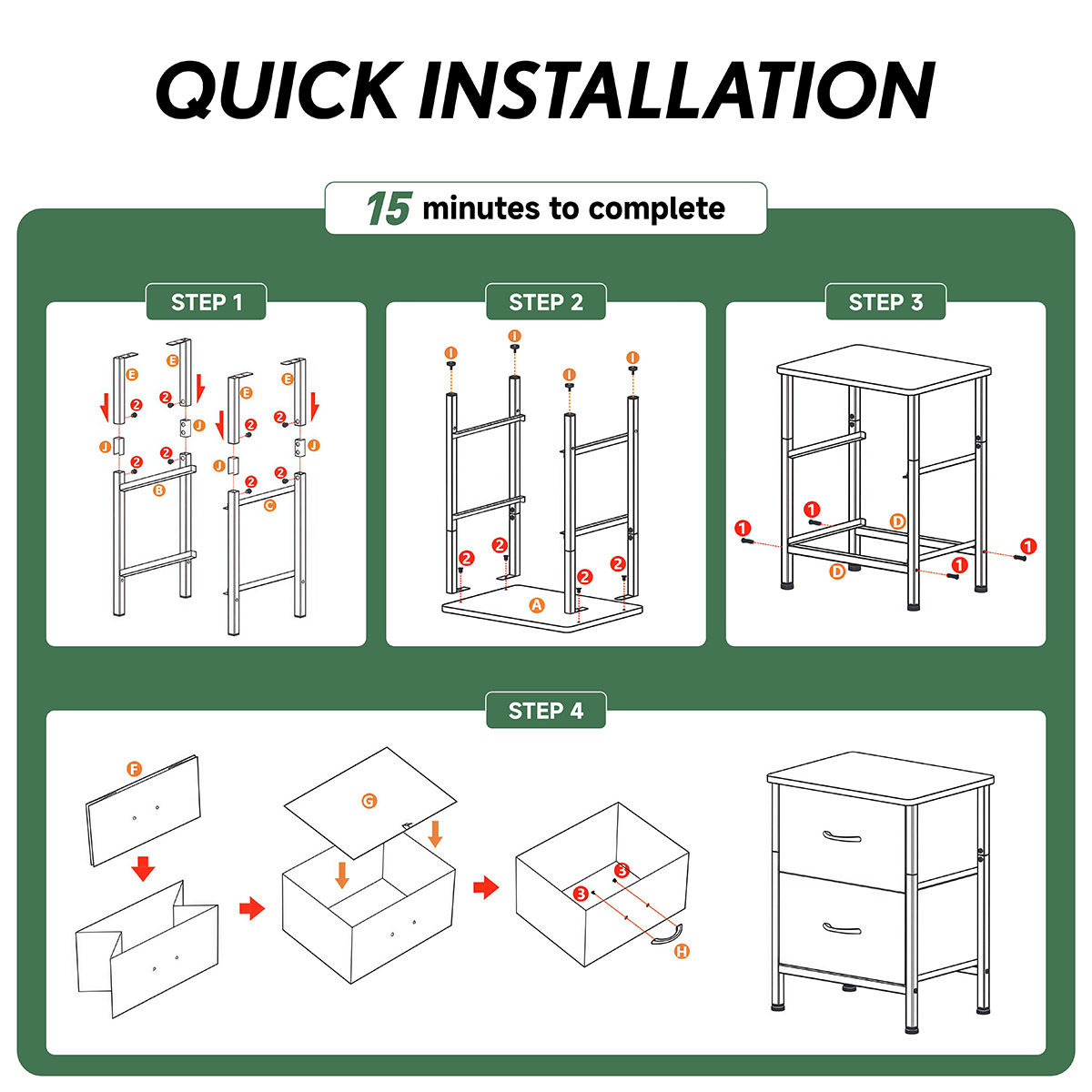 QUICK INSTALLATION

15 minutes to complete

STEP 1

E E E E
2 2 2 2
J J J J
2 2 2 2
B C

STEP 2

I I I I
2 2 2 2
A

STEP 3

1 1 1 1
D D

STEP 4

F
G
3 3
H